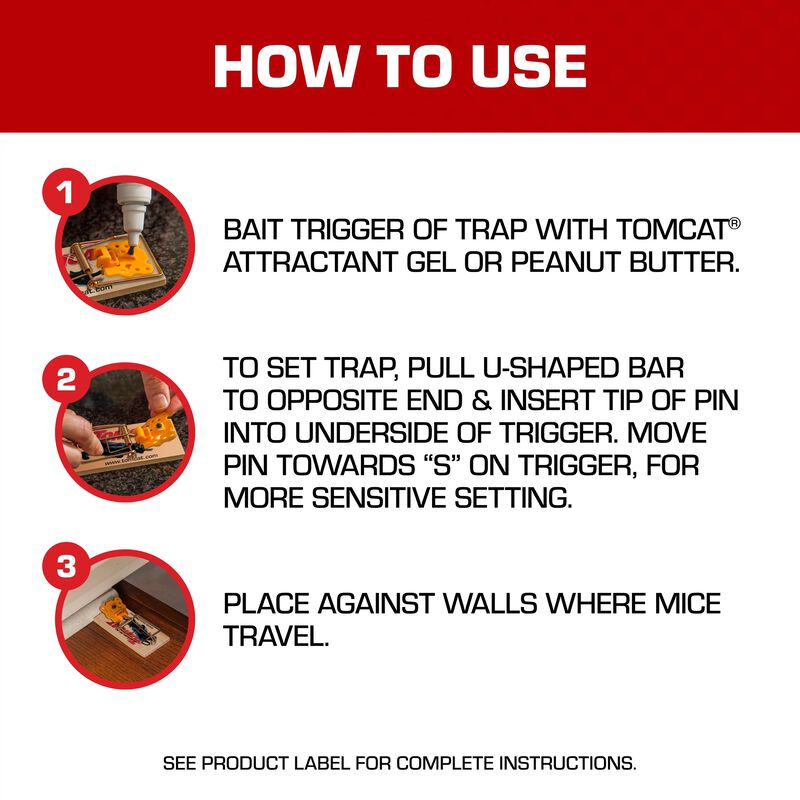 HOW TO USE

1

BAIT TRIGGER OF TRAP WITH TOMCAT® ATTRACTANT GEL OR PEANUT BUTTER.

2

TO SET TRAP, PULL U-SHAPED BAR TO OPPOSITE END & INSERT TIP OF PIN INTO UNDERSIDE OF TRIGGER. MOVE PIN TOWARDS “S” ON TRIGGER, FOR MORE SENSITIVE SETTING.

3

PLACE AGAINST WALLS WHERE MICE TRAVEL.

SEE PRODUCT LABEL FOR COMPLETE INSTRUCTIONS.