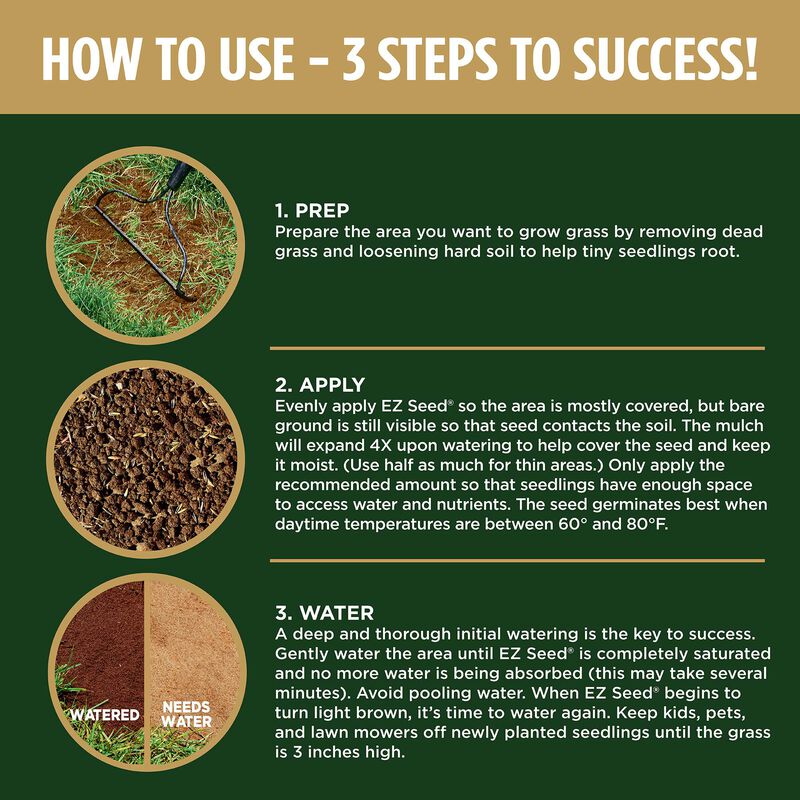 HOW TO USE - 3 STEPS TO SUCCESS!

1. PREP
Prepare the area you want to grow grass by removing dead grass and loosening hard soil to help tiny seedlings root.

2. APPLY
Evenly apply EZ Seed® so the area is mostly covered, but bare ground is still visible so that seed contacts the soil. The mulch will expand 4X upon watering to help cover the seed and keep it moist. (Use half as much for thin areas.) Only apply the recommended amount so that seedlings have enough space to access water and nutrients. The seed germinates best when daytime temperatures are between 60° and 80°F.

WATERED
NEEDS WATER

3. WATER
A deep and thorough initial watering is the key to success. Gently water the area until EZ Seed® is completely saturated and no more water is being absorbed (this may take several minutes). Avoid pooling water. When EZ Seed® begins to turn light brown, it's time to water again. Keep kids, pets, and lawn mowers off newly planted seedlings until the grass is 3 inches high.