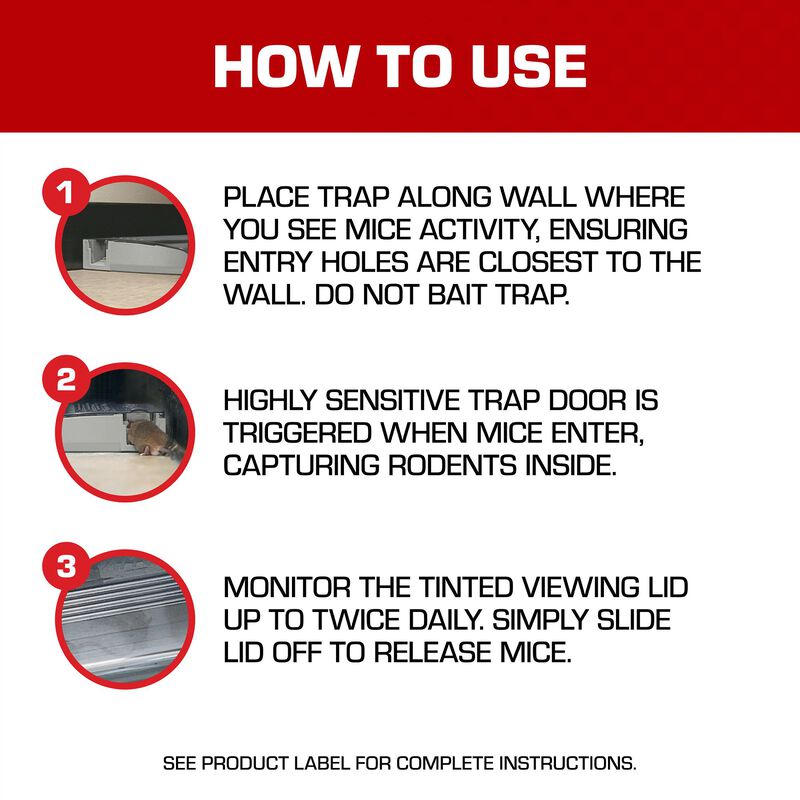 HOW TO USE

1

PLACE TRAP ALONG WALL WHERE YOU SEE MICE ACTIVITY, ENSURING ENTRY HOLES ARE CLOSEST TO THE WALL. DO NOT BAIT TRAP.

2

HIGHLY SENSITIVE TRAP DOOR IS TRIGGERED WHEN MICE ENTER, CAPTURING RODENTS INSIDE.

3

MONITOR THE TINTED VIEWING LID UP TO TWICE DAILY. SIMPLY SLIDE LID OFF TO RELEASE MICE.

SEE PRODUCT LABEL FOR COMPLETE INSTRUCTIONS.