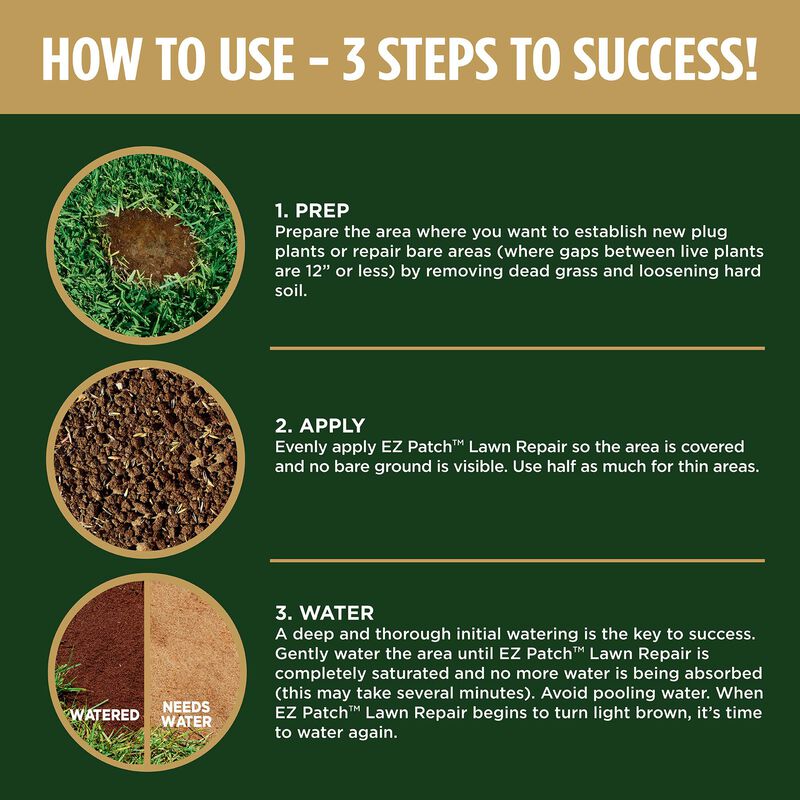 HOW TO USE - 3 STEPS TO SUCCESS!

1. PREP
Prepare the area where you want to establish new plug plants or repair bare areas (where gaps between live plants are 12” or less) by removing dead grass and loosening hard soil.

2. APPLY
Evenly apply EZ Patch™ Lawn Repair so the area is covered and no bare ground is visible. Use half as much for thin areas.

WATERED

NEEDS WATER

3. WATER
A deep and thorough initial watering is the key to success. Gently water the area until EZ Patch™ Lawn Repair is completely saturated and no more water is being absorbed (this may take several minutes). Avoid pooling water. When EZ Patch™ Lawn Repair begins to turn light brown, it’s time to water again.