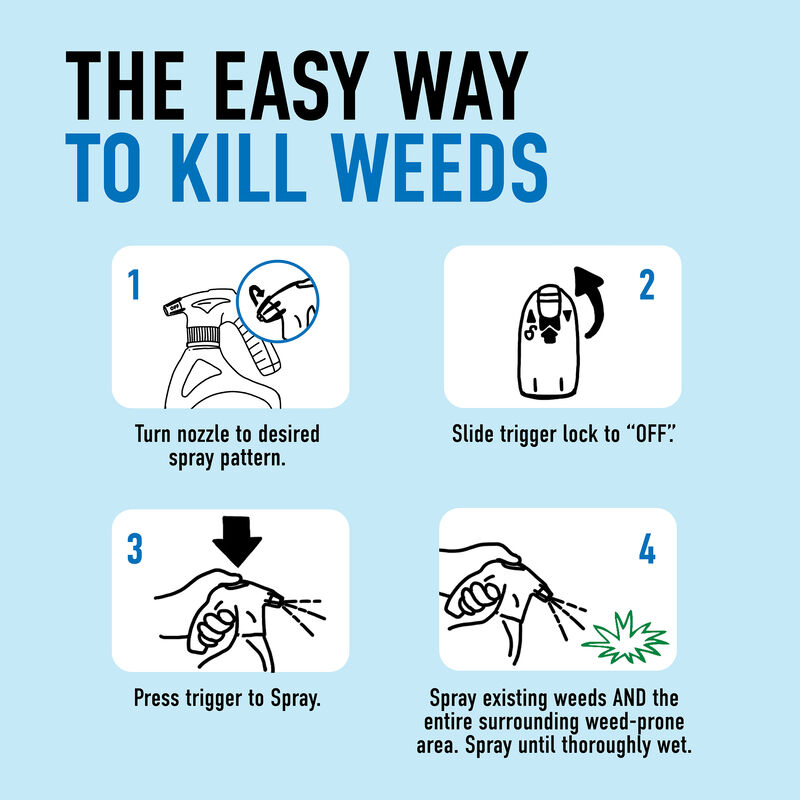 THE EASY WAY
TO KILL WEEDS

1

Turn nozzle to desired spray pattern.

2

Slide trigger lock to "OFF".

3

Press trigger to Spray.

4

Spray existing weeds AND the entire surrounding weed-prone area. Spray until thoroughly wet.