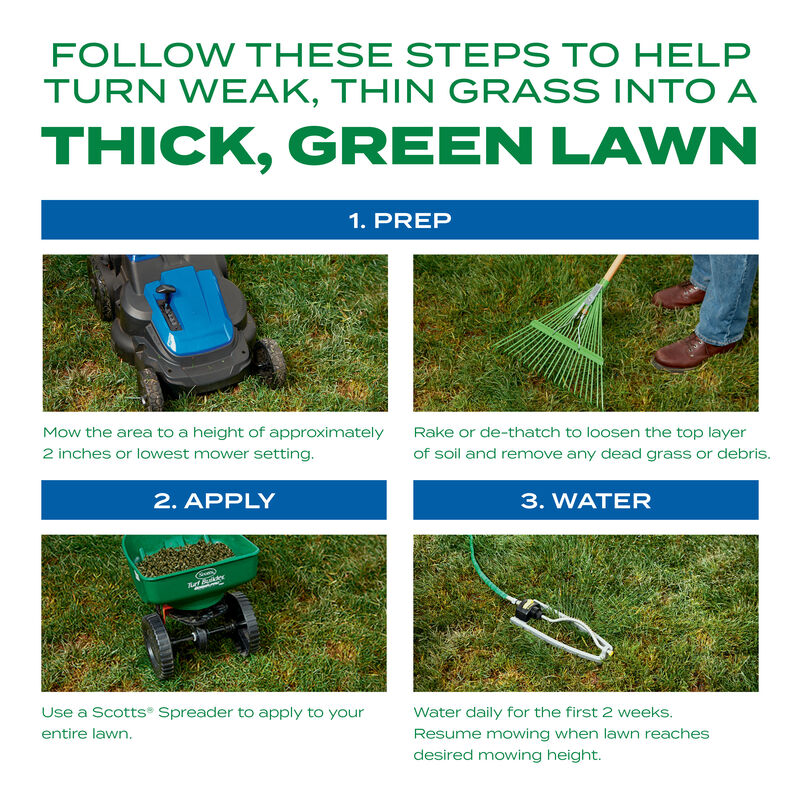 FOLLOW THESE STEPS TO HELP TURN WEAK, THIN GRASS INTO A

THICK, GREEN LAWN

1. PREP

Mow the area to a height of approximately 2 inches or lowest mower setting.

Rake or de-thatch to loosen the top layer of soil and remove any dead grass or debris.

2. APPLY

Scotts
Turf Builder

Use a Scotts® Spreader to apply to your entire lawn.

3. WATER

Water daily for the first 2 weeks. Resume mowing when lawn reaches desired mowing height.