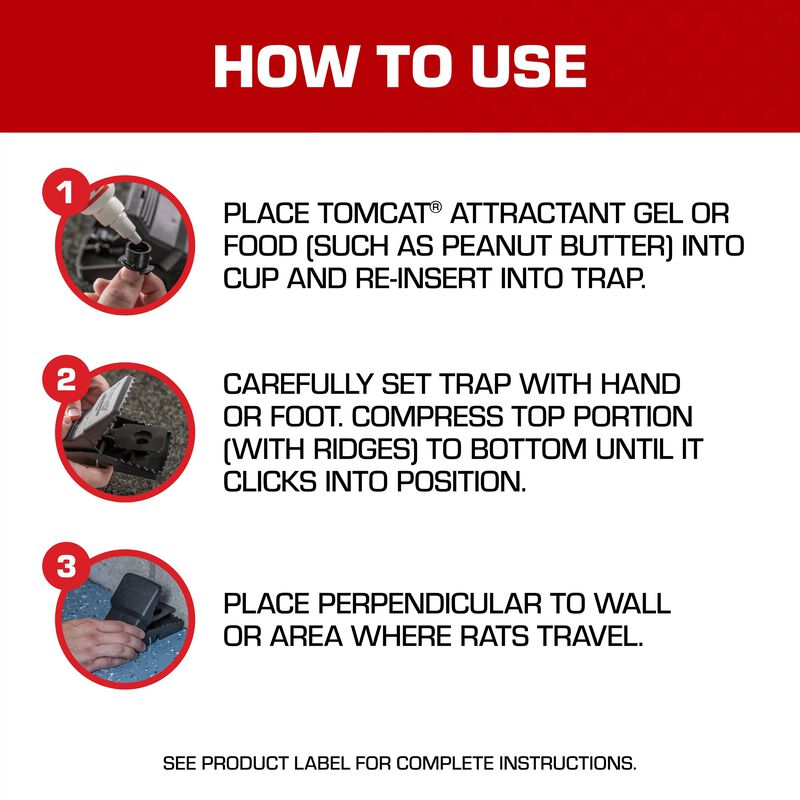 HOW TO USE

1

PLACE TOMCAT® ATTRACTANT GEL OR FOOD (SUCH AS PEANUT BUTTER) INTO CUP AND RE-INSERT INTO TRAP.

2

CAREFULLY SET TRAP WITH HAND OR FOOT. COMPRESS TOP PORTION (WITH RIDGES) TO BOTTOM UNTIL IT CLICKS INTO POSITION.

3

PLACE PERPENDICULAR TO WALL OR AREA WHERE RATS TRAVEL.

SEE PRODUCT LABEL FOR COMPLETE INSTRUCTIONS.