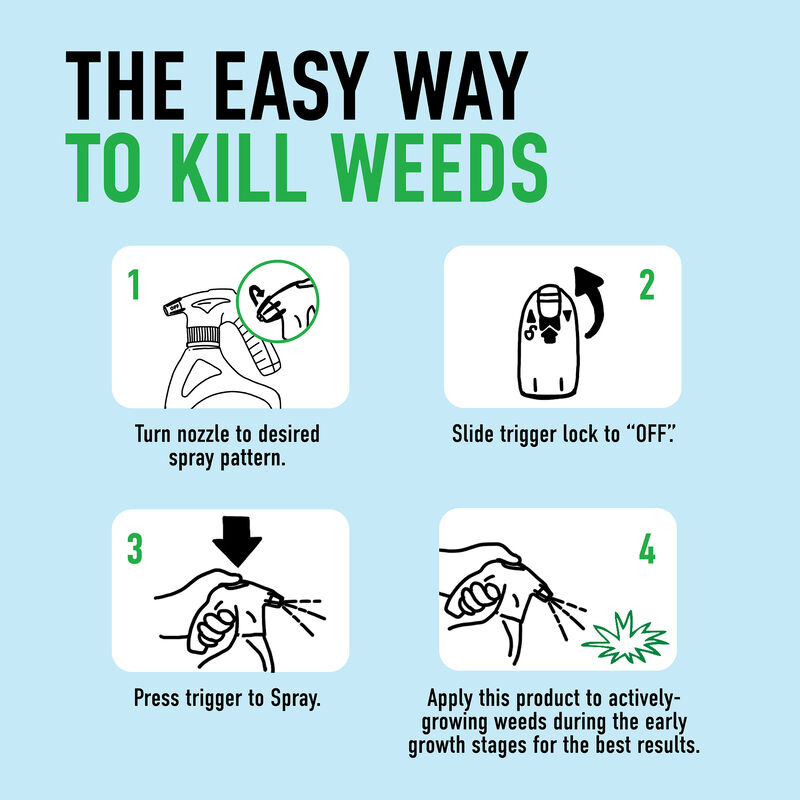 THE EASY WAY
TO KILL WEEDS

1

Turn nozzle to desired spray pattern.

2

Slide trigger lock to "OFF".

3

Press trigger to Spray.

4

Apply this product to actively-growing weeds during the early growth stages for the best results.