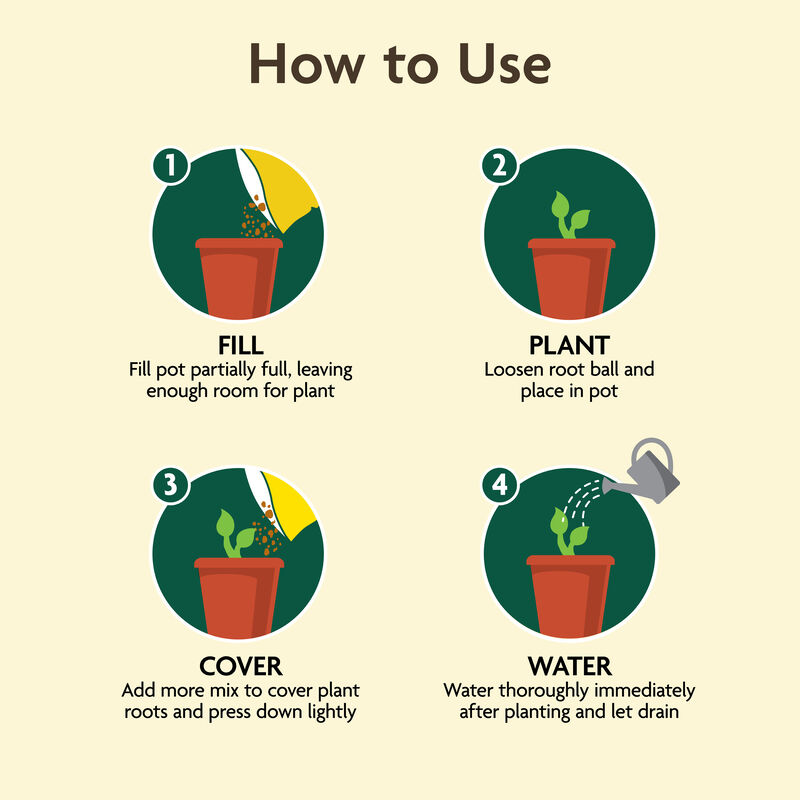 How to Use

1

FILL
Fill pot partially full, leaving enough room for plant

2

PLANT
Loosen root ball and place in pot

3

COVER
Add more mix to cover plant roots and press down lightly

4

WATER
Water thoroughly immediately after planting and let drain