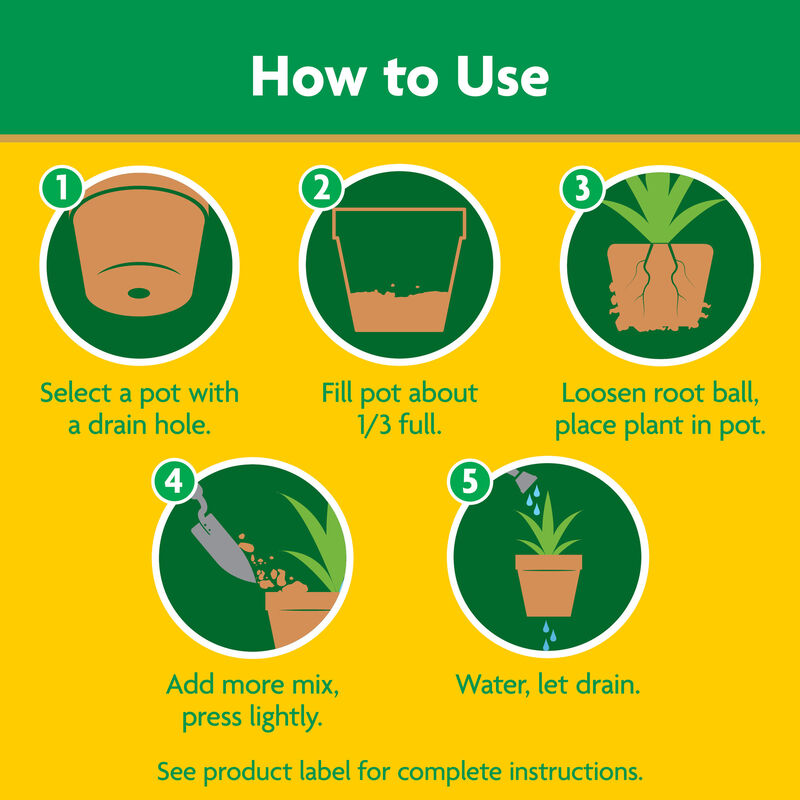 How to Use

1

Select a pot with a drain hole.

2

Fill pot about 1/3 full.

3

Loosen root ball, place plant in pot.

4

Add more mix, press lightly.

5

Water, let drain.

See product label for complete instructions.