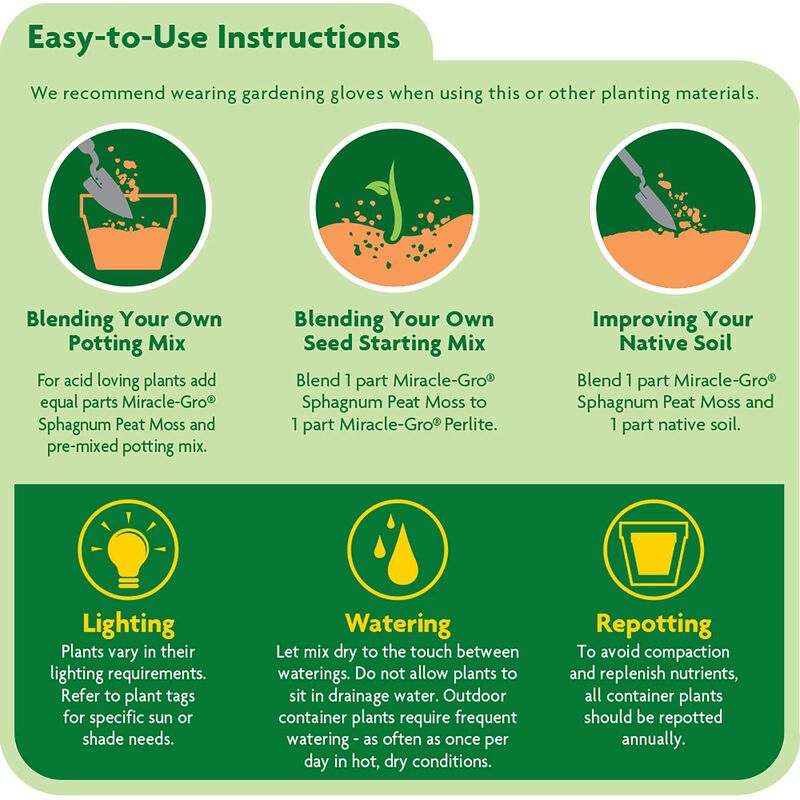 Easy-to-Use Instructions

We recommend wearing gardening gloves when using this or other planting materials.

Blending Your Own Potting Mix

For acid loving plants add equal parts Miracle-Gro® Sphagnum Peat Moss and pre-mixed potting mix.

Blending Your Own Seed Starting Mix

Blend 1 part Miracle-Gro® Sphagnum Peat Moss to 1 part Miracle-Gro® Perlite.

Improving Your Native Soil

Blend 1 part Miracle-Gro® Sphagnum Peat Moss and 1 part native soil.

Lighting

Plants vary in their lighting requirements. Refer to plant tags for specific sun or shade needs.

Watering

Let mix dry to the touch between waterings. Do not allow plants to sit in drainage water. Outdoor container plants require frequent watering - as often as once per day in hot, dry conditions.

Repotting

To avoid compaction and replenish nutrients, all container plants should be repotted annually.