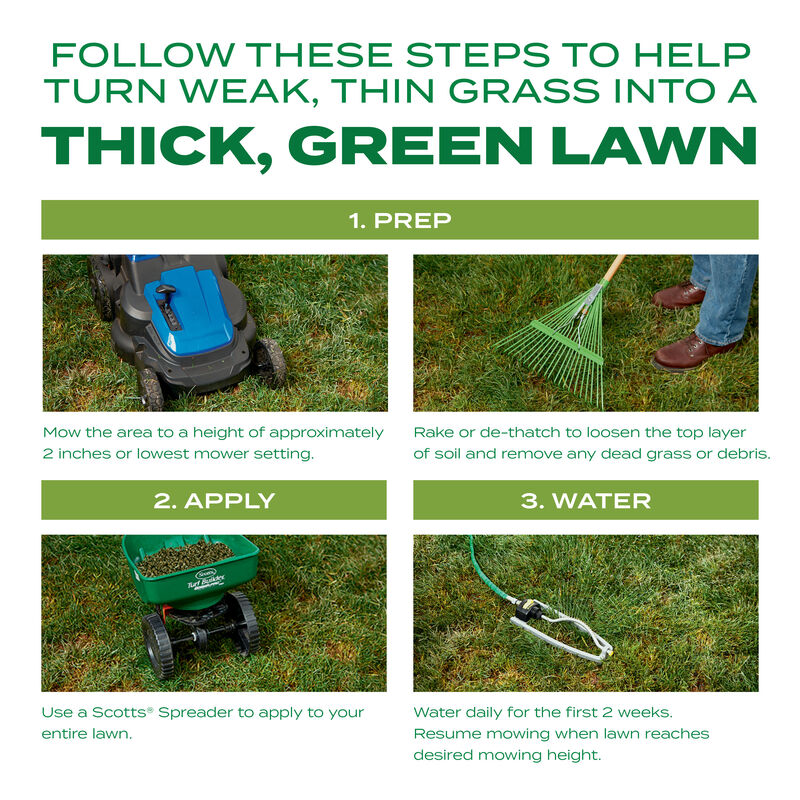 FOLLOW THESE STEPS TO HELP TURN WEAK, THIN GRASS INTO A

THICK, GREEN LAWN

1. PREP

Mow the area to a height of approximately 2 inches or lowest mower setting.

Rake or de-thatch to loosen the top layer of soil and remove any dead grass or debris.

2. APPLY

Scotts
Turf Builder

Use a Scotts® Spreader to apply to your entire lawn.

3. WATER

Water daily for the first 2 weeks. Resume mowing when lawn reaches desired mowing height.