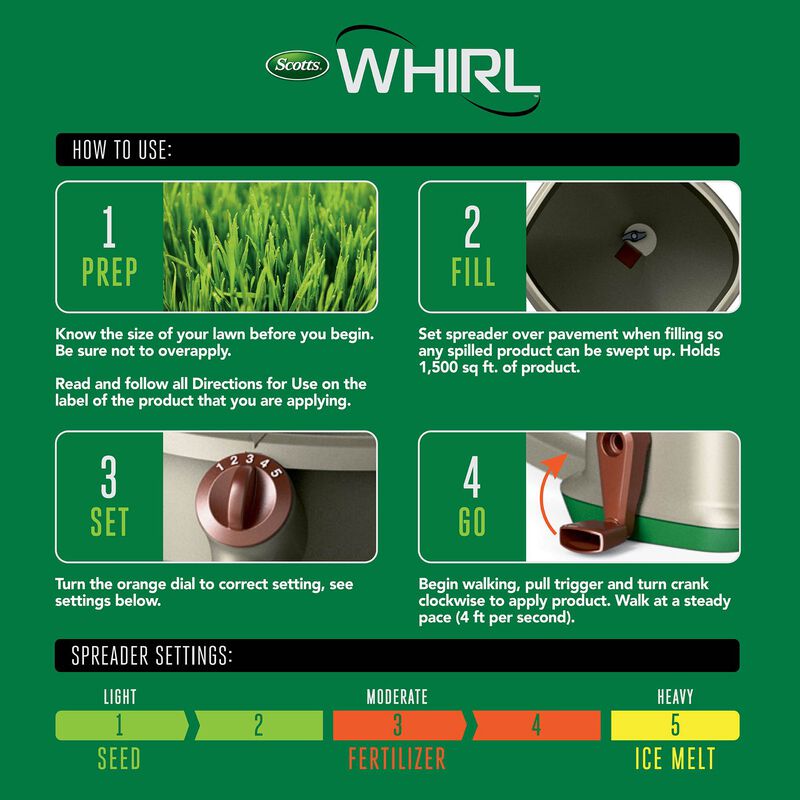 Scotts WHIRL

HOW TO USE:

1
PREP

Know the size of your lawn before you begin. Be sure not to overapply.

Read and follow all Directions for Use on the label of the product that you are applying.

2
FILL

Set spreader over pavement when filling so any spilled product can be swept up. Holds 1,500 sq ft. of product.

3
SET

1 2 3 4 5

Turn the orange dial to correct setting, see settings below.

4
GO

Begin walking, pull trigger and turn crank clockwise to apply product. Walk at a steady pace (4 ft per second).

SPREADER SETTINGS:

LIGHT
1
2
SEED

MODERATE
3
4
FERTILIZER

HEAVY
5
ICE MELT