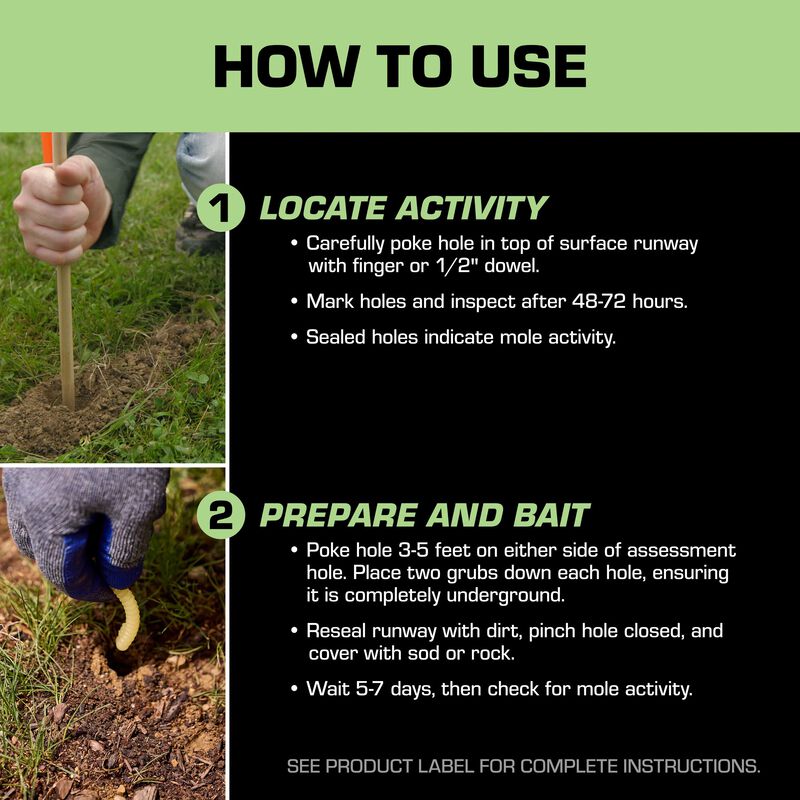 HOW TO USE

1 LOCATE ACTIVITY

• Carefully poke hole in top of surface runway with finger or 1/2" dowel.

• Mark holes and inspect after 48-72 hours.

• Sealed holes indicate mole activity.

2 PREPARE AND BAIT

• Poke hole 3-5 feet on either side of assessment hole. Place two grubs down each hole, ensuring it is completely underground.

• Reseal runway with dirt, pinch hole closed, and cover with sod or rock.

• Wait 5-7 days, then check for mole activity.

SEE PRODUCT LABEL FOR COMPLETE INSTRUCTIONS.