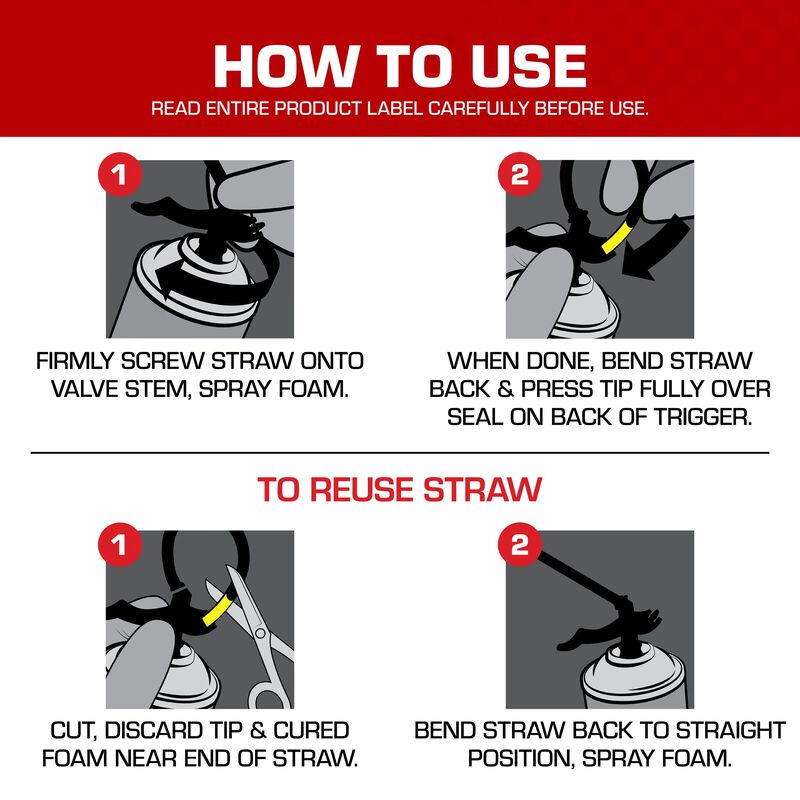 HOW TO USE
READ ENTIRE PRODUCT LABEL CAREFULLY BEFORE USE.

1
FIRMLY SCREW STRAW ONTO VALVE STEM, SPRAY FOAM.

2
WHEN DONE, BEND STRAW BACK & PRESS TIP FULLY OVER SEAL ON BACK OF TRIGGER.

TO REUSE STRAW

1
CUT, DISCARD TIP & CURED FOAM NEAR END OF STRAW.

2
BEND STRAW BACK TO STRAIGHT POSITION, SPRAY FOAM.