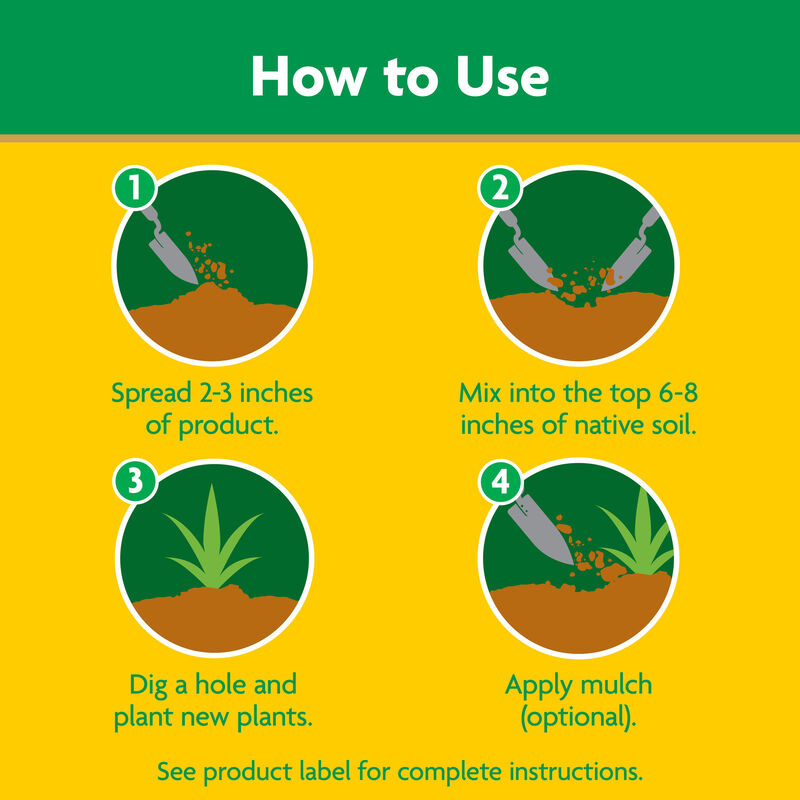 How to Use

1

Spread 2-3 inches of product.

2

Mix into the top 6-8 inches of native soil.

3

Dig a hole and plant new plants.

4

Apply mulch (optional).

See product label for complete instructions.