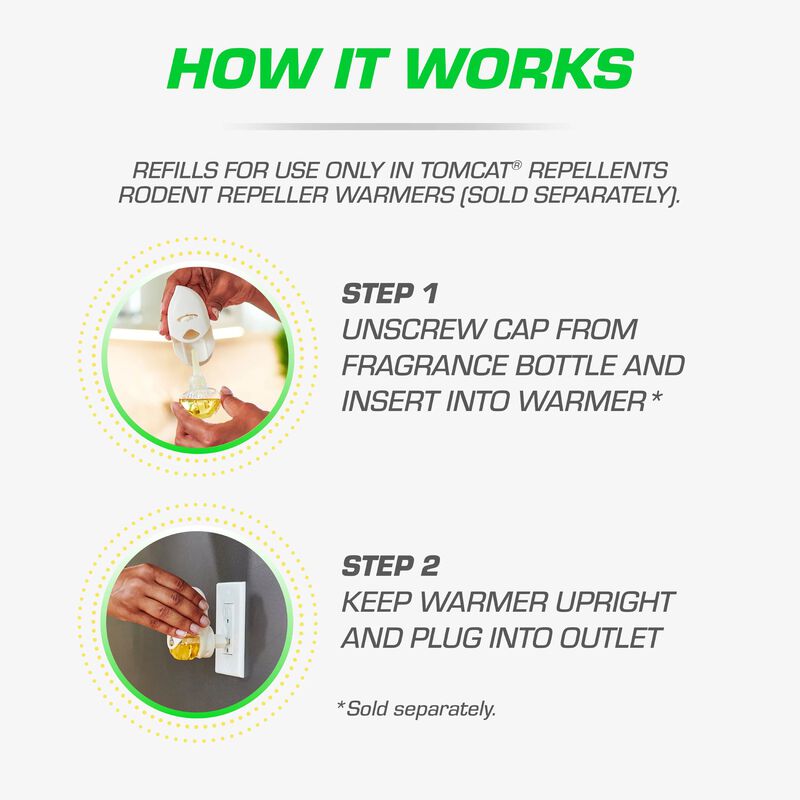 HOW IT WORKS

REFILLS FOR USE ONLY IN TOMCAT® REPELLENTS RODENT REPELLER WARMERS (SOLD SEPARATELY).

STEP 1
UNSCREW CAP FROM FRAGRANCE BOTTLE AND INSERT INTO WARMER*

STEP 2
KEEP WARMER UPRIGHT AND PLUG INTO OUTLET

*Sold separately.