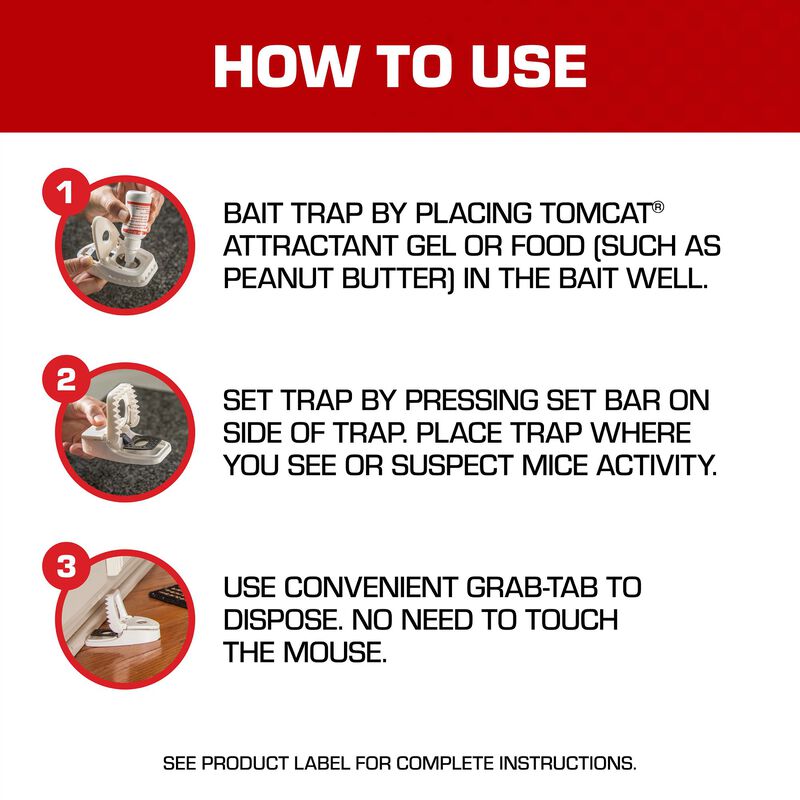 HOW TO USE

1

BAIT TRAP BY PLACING TOMCAT® ATTRACTANT GEL OR FOOD (SUCH AS PEANUT BUTTER) IN THE BAIT WELL.

2

SET TRAP BY PRESSING SET BAR ON SIDE OF TRAP. PLACE TRAP WHERE YOU SEE OR SUSPECT MICE ACTIVITY.

3

USE CONVENIENT GRAB-TAB TO DISPOSE. NO NEED TO TOUCH THE MOUSE.

SEE PRODUCT LABEL FOR COMPLETE INSTRUCTIONS.