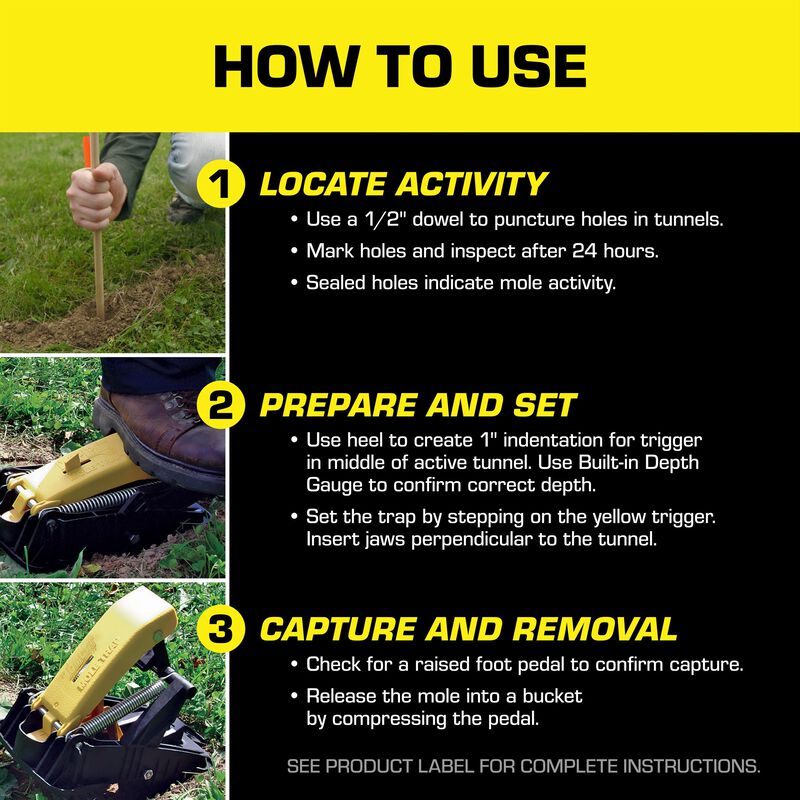 HOW TO USE

1 LOCATE ACTIVITY

• Use a 1/2" dowel to puncture holes in tunnels.

• Mark holes and inspect after 24 hours.

• Sealed holes indicate mole activity.

2 PREPARE AND SET

• Use heel to create 1" indentation for trigger in middle of active tunnel. Use Built-in Depth Gauge to confirm correct depth.

• Set the trap by stepping on the yellow trigger. Insert jaws perpendicular to the tunnel.

3 CAPTURE AND REMOVAL

• Check for a raised foot pedal to confirm capture.

• Release the mole into a bucket by compressing the pedal.

SEE PRODUCT LABEL FOR COMPLETE INSTRUCTIONS.