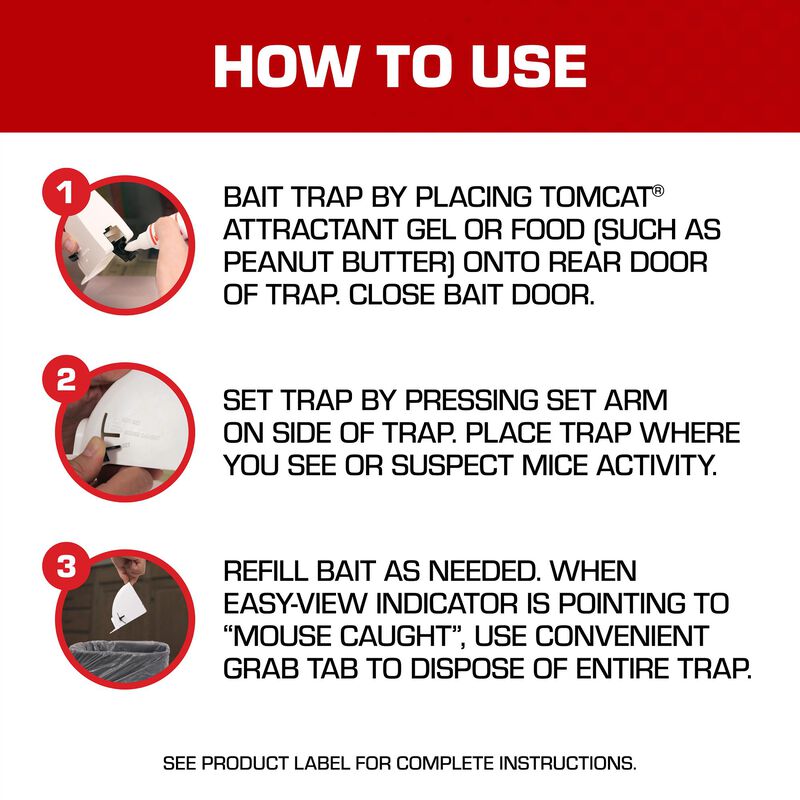 HOW TO USE

1

BAIT TRAP BY PLACING TOMCAT® ATTRACTANT GEL OR FOOD (SUCH AS PEANUT BUTTER) ONTO REAR DOOR OF TRAP. CLOSE BAIT DOOR.

2

SET TRAP BY PRESSING SET ARM ON SIDE OF TRAP. PLACE TRAP WHERE YOU SEE OR SUSPECT MICE ACTIVITY.

3

REFILL BAIT AS NEEDED. WHEN EASY-VIEW INDICATOR IS POINTING TO "MOUSE CAUGHT", USE CONVENIENT GRAB TAB TO DISPOSE OF ENTIRE TRAP.

SEE PRODUCT LABEL FOR COMPLETE INSTRUCTIONS.