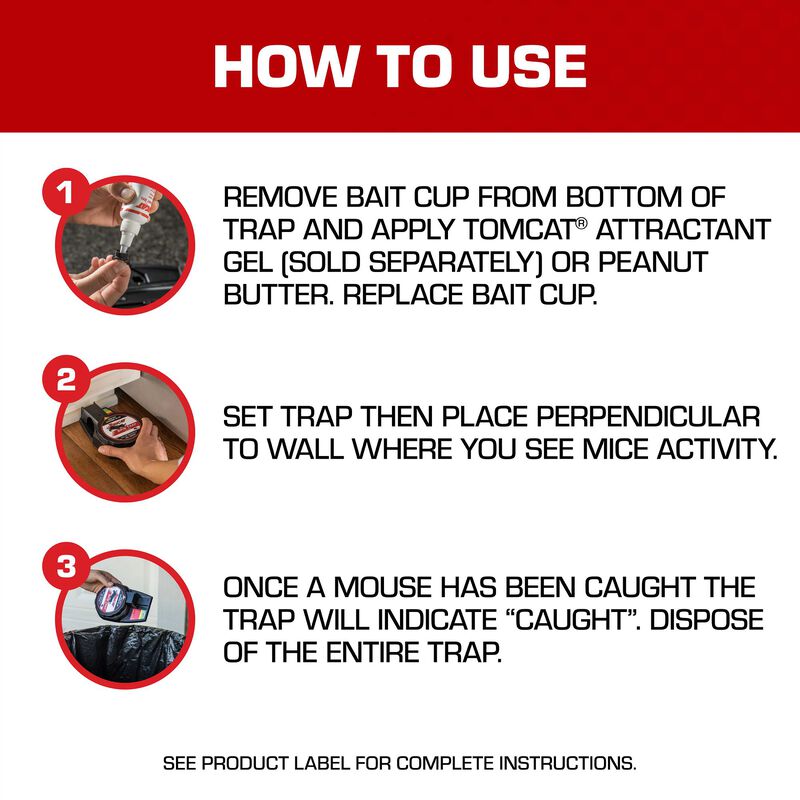 HOW TO USE

1

REMOVE BAIT CUP FROM BOTTOM OF TRAP AND APPLY TOMCAT® ATTRACTANT GEL (SOLD SEPARATELY) OR PEANUT BUTTER. REPLACE BAIT CUP.

2

SET TRAP THEN PLACE PERPENDICULAR TO WALL WHERE YOU SEE MICE ACTIVITY.

3

ONCE A MOUSE HAS BEEN CAUGHT THE TRAP WILL INDICATE "CAUGHT". DISPOSE OF THE ENTIRE TRAP.

SEE PRODUCT LABEL FOR COMPLETE INSTRUCTIONS.