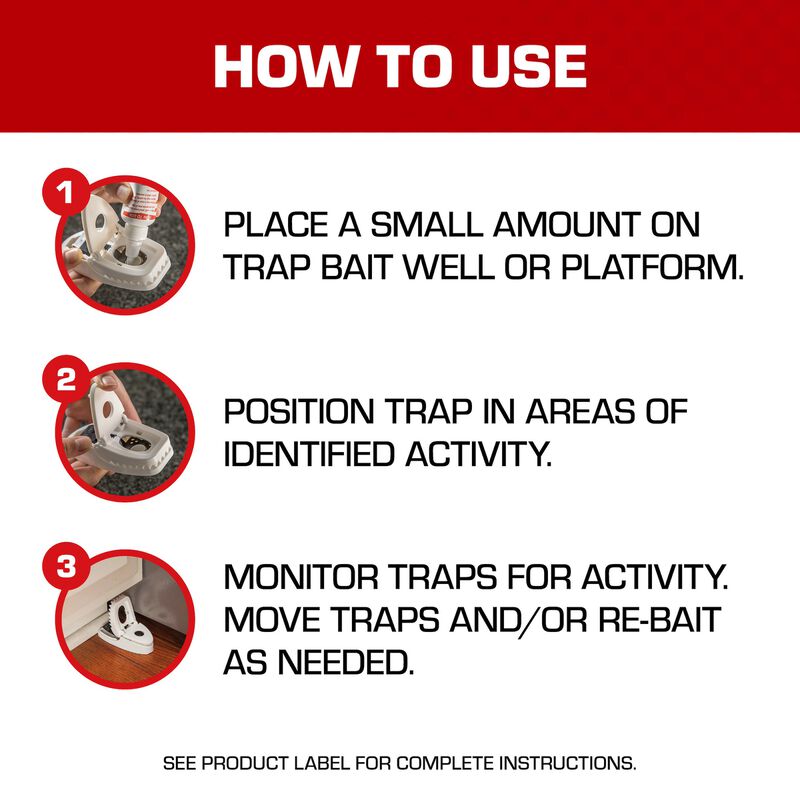 HOW TO USE

1

PLACE A SMALL AMOUNT ON TRAP BAIT WELL OR PLATFORM.

2

POSITION TRAP IN AREAS OF IDENTIFIED ACTIVITY.

3

MONITOR TRAPS FOR ACTIVITY. MOVE TRAPS AND/OR RE-BAIT AS NEEDED.

SEE PRODUCT LABEL FOR COMPLETE INSTRUCTIONS.