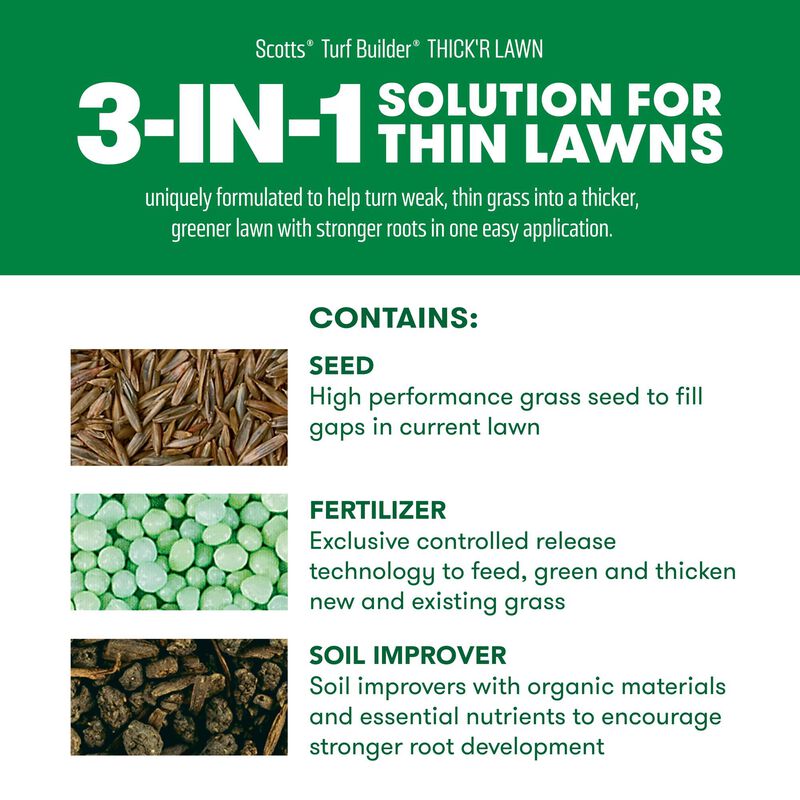 Scotts® Turf Builder® THICK'R LAWN

3-IN-1 SOLUTION FOR THIN LAWNS

uniquely formulated to help turn weak, thin grass into a thicker, greener lawn with stronger roots in one easy application.

CONTAINS:

SEED
High performance grass seed to fill gaps in current lawn

FERTILIZER
Exclusive controlled release technology to feed, green and thicken new and existing grass

SOIL IMPROVER
Soil improvers with organic materials and essential nutrients to encourage stronger root development