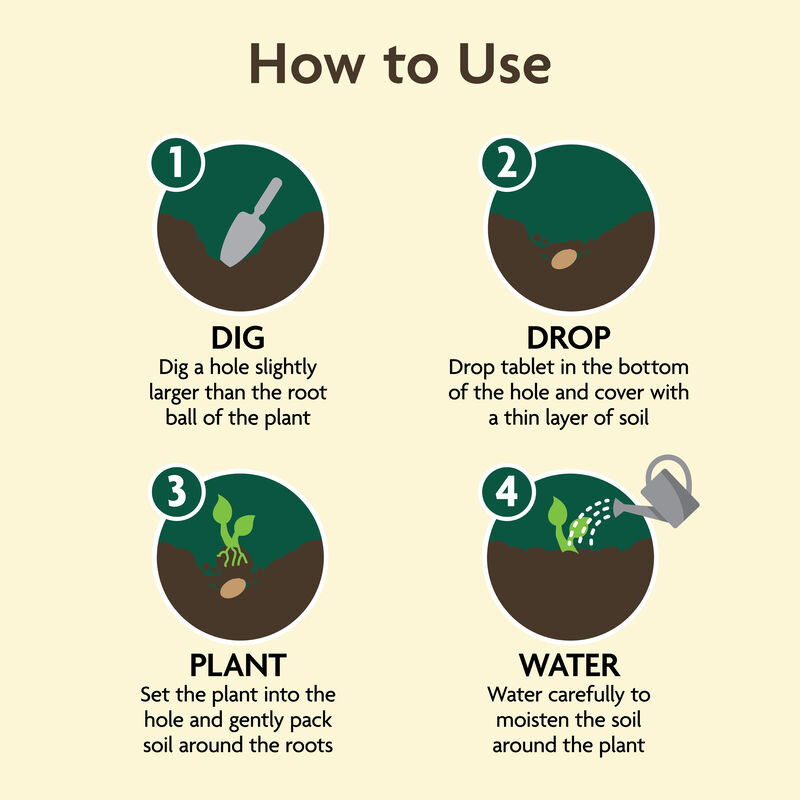 How to Use

1

DIG
Dig a hole slightly larger than the root ball of the plant

2

DROP
Drop tablet in the bottom of the hole and cover with a thin layer of soil

3

PLANT
Set the plant into the hole and gently pack soil around the roots

4

WATER
Water carefully to moisten the soil around the plant