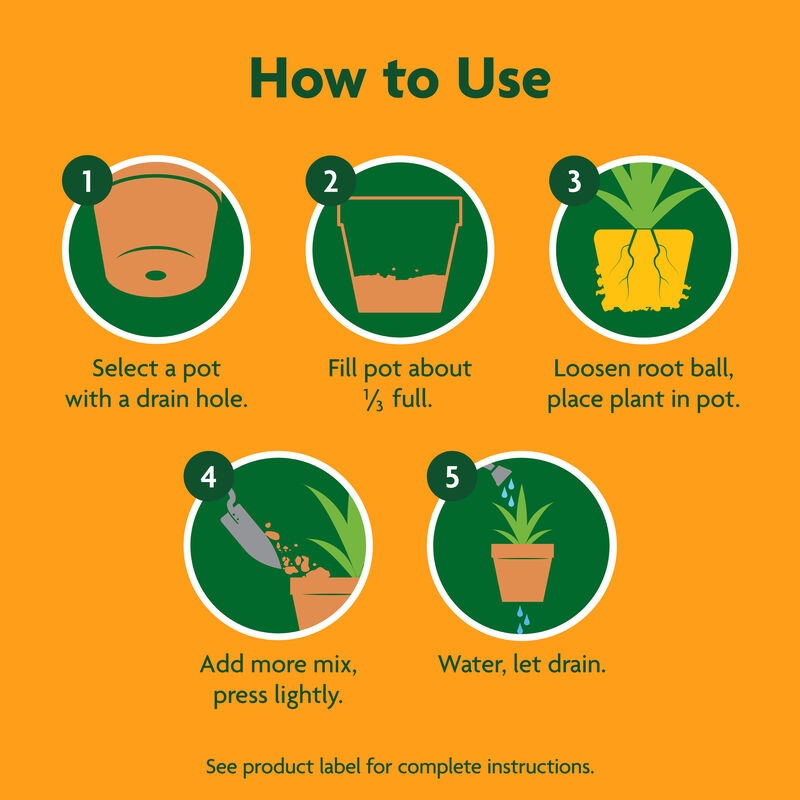 How to Use

1

Select a pot with a drain hole.

2

Fill pot about $\frac{1}{3}$ full.

3

Loosen root ball, place plant in pot.

4

Add more mix, press lightly.

5

Water, let drain.

See product label for complete instructions.