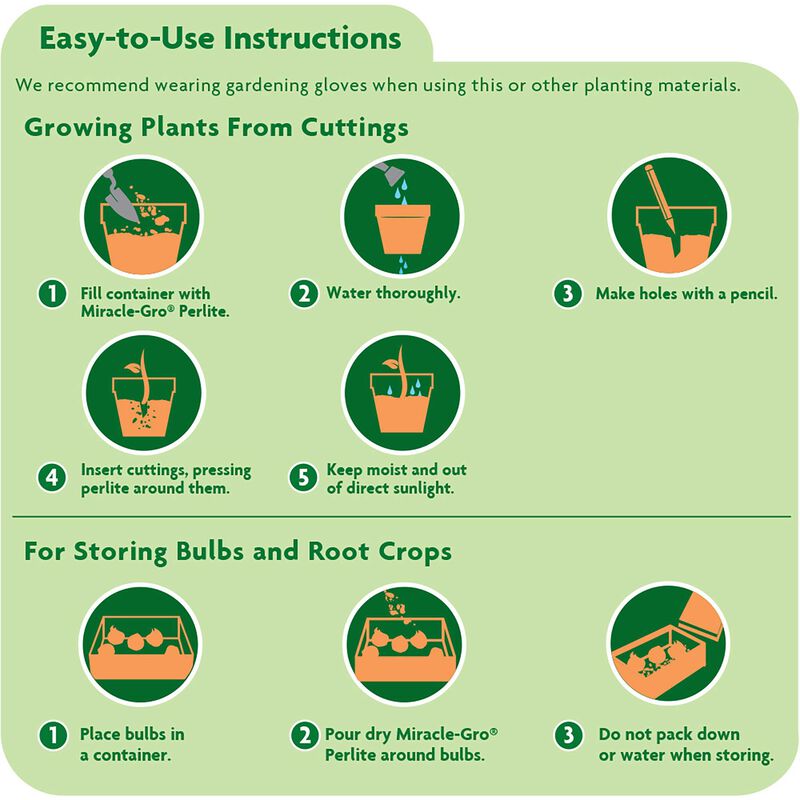 Easy-to-Use Instructions

We recommend wearing gardening gloves when using this or other planting materials.

Growing Plants From Cuttings

1 Fill container with Miracle-Gro® Perlite.

2 Water thoroughly.

3 Make holes with a pencil.

4 Insert cuttings, pressing perlite around them.

5 Keep moist and out of direct sunlight.

For Storing Bulbs and Root Crops

1 Place bulbs in a container.

2 Pour dry Miracle-Gro® Perlite around bulbs.

3 Do not pack down or water when storing.