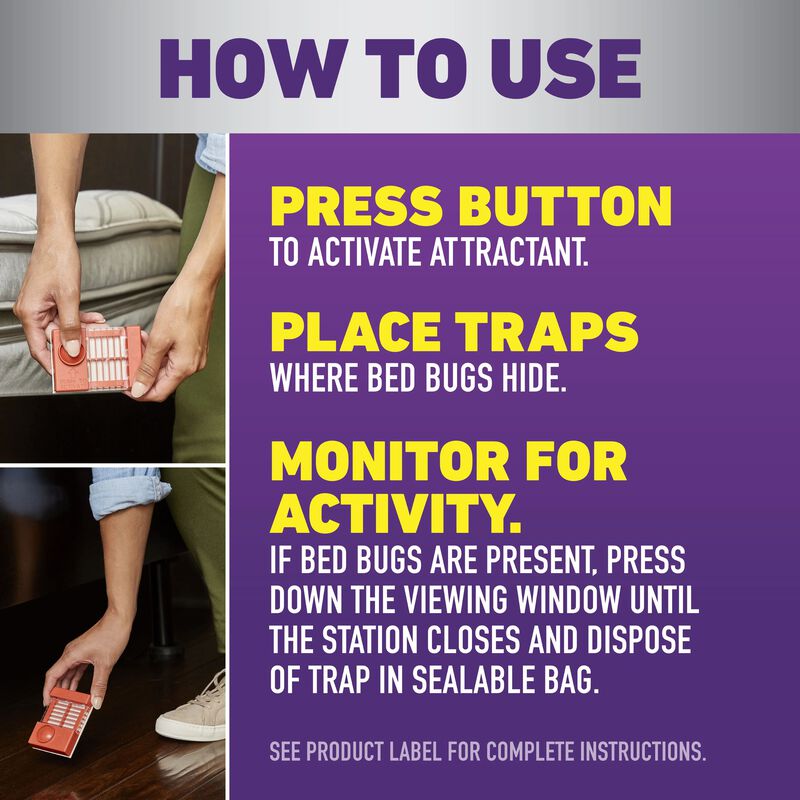 HOW TO USE

PRESS BUTTON
TO ACTIVATE ATTRACTANT.

PLACE TRAPS
WHERE BED BUGS HIDE.

MONITOR FOR ACTIVITY.
IF BED BUGS ARE PRESENT, PRESS DOWN THE VIEWING WINDOW UNTIL THE STATION CLOSES AND DISPOSE OF TRAP IN SEALABLE BAG.

SEE PRODUCT LABEL FOR COMPLETE INSTRUCTIONS.