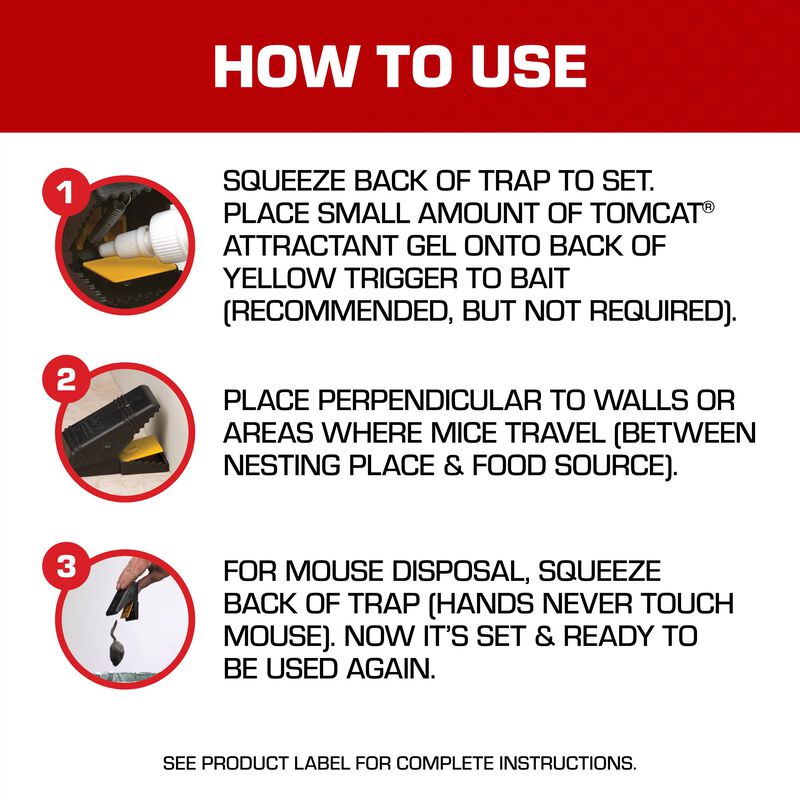 HOW TO USE

1

SQUEEZE BACK OF TRAP TO SET. PLACE SMALL AMOUNT OF TOMCAT® ATTRACTANT GEL ONTO BACK OF YELLOW TRIGGER TO BAIT (RECOMMENDED, BUT NOT REQUIRED).

2

PLACE PERPENDICULAR TO WALLS OR AREAS WHERE MICE TRAVEL (BETWEEN NESTING PLACE & FOOD SOURCE).

3

FOR MOUSE DISPOSAL, SQUEEZE BACK OF TRAP (HANDS NEVER TOUCH MOUSE). NOW IT'S SET & READY TO BE USED AGAIN.

SEE PRODUCT LABEL FOR COMPLETE INSTRUCTIONS.