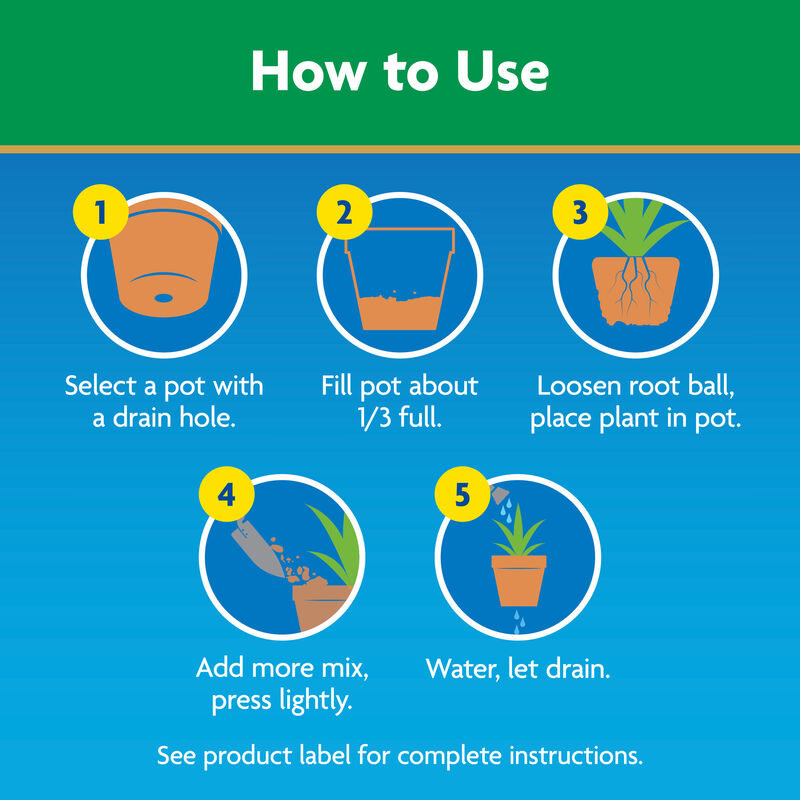 How to Use

1
Select a pot with a drain hole.

2
Fill pot about 1/3 full.

3
Loosen root ball, place plant in pot.

4
Add more mix, press lightly.

5
Water, let drain.

See product label for complete instructions.