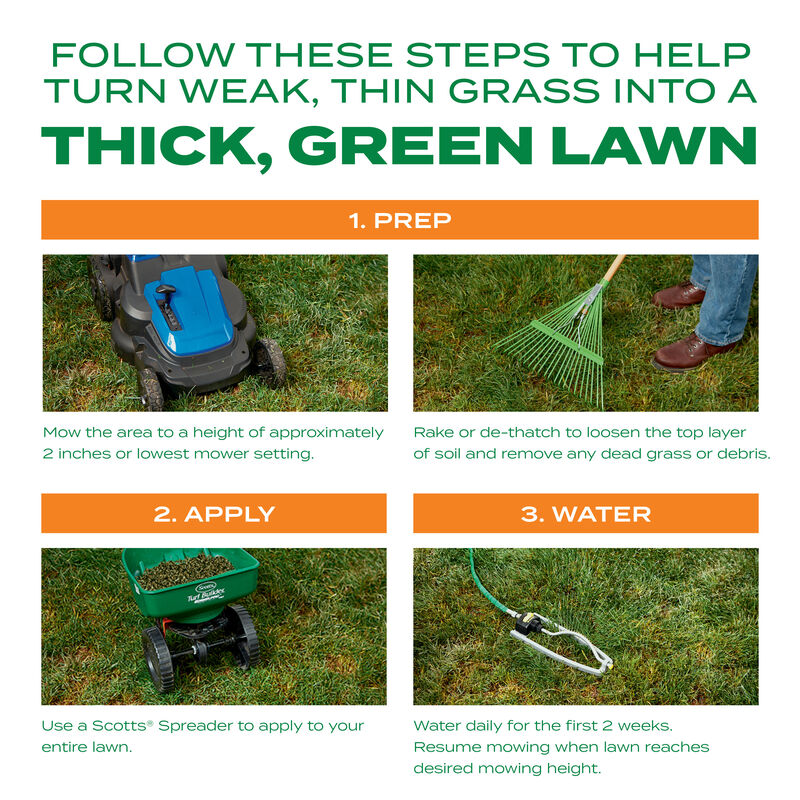 FOLLOW THESE STEPS TO HELP TURN WEAK, THIN GRASS INTO A

THICK, GREEN LAWN

1. PREP

Mow the area to a height of approximately 2 inches or lowest mower setting.

Rake or de-thatch to loosen the top layer of soil and remove any dead grass or debris.

2. APPLY

Scotts
Turf Builder

Use a Scotts® Spreader to apply to your entire lawn.

3. WATER

Water daily for the first 2 weeks. Resume mowing when lawn reaches desired mowing height.