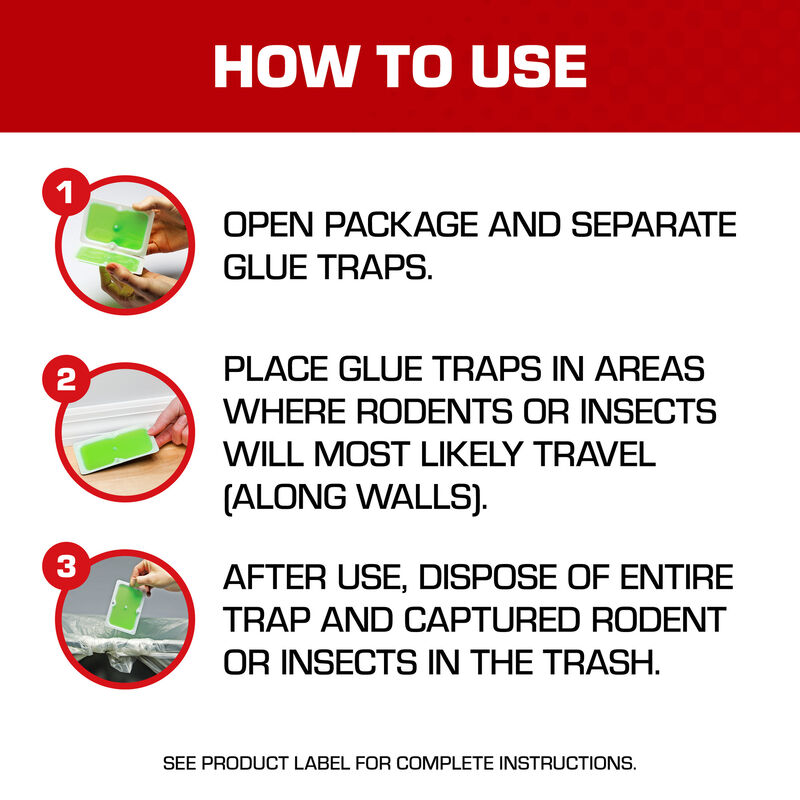 HOW TO USE

1

OPEN PACKAGE AND SEPARATE GLUE TRAPS.

2

PLACE GLUE TRAPS IN AREAS WHERE RODENTS OR INSECTS WILL MOST LIKELY TRAVEL (ALONG WALLS).

3

AFTER USE, DISPOSE OF ENTIRE TRAP AND CAPTURED RODENT OR INSECTS IN THE TRASH.

SEE PRODUCT LABEL FOR COMPLETE INSTRUCTIONS.